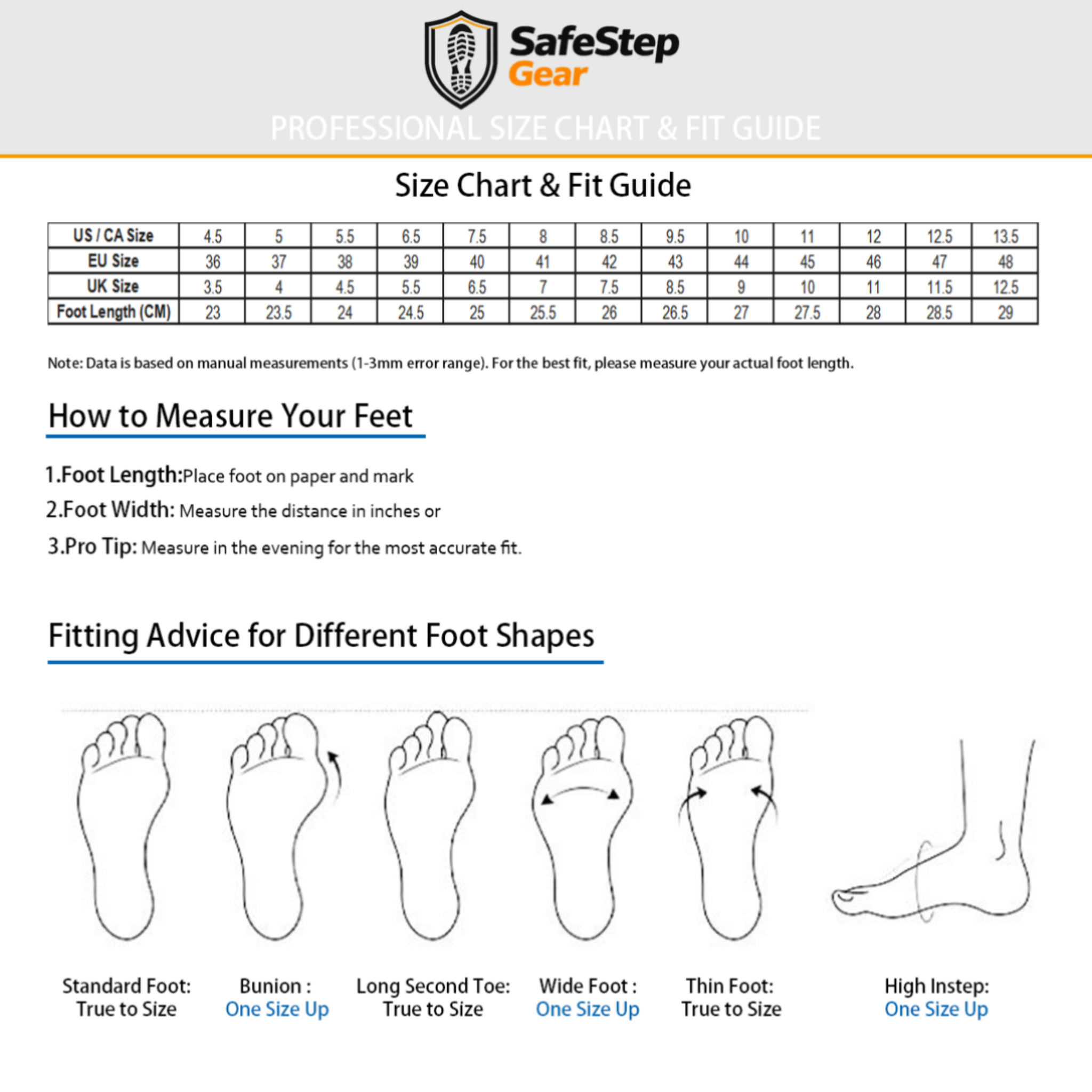 SafeStep Gear

PROFESSIONAL SIZE CHART & FIT GUIDE

Size Chart & Fit Guide

| US / CA Size | 4.5 | 5 | 5.5 | 6.5 | 7.5 | 8 | 8.5 | 9.5 | 10 | 11 | 12 | 12.5 | 13.5 |
|---|---|---|---|---|---|---|---|---|---|---|---|---|---|
| EU Size | 36 | 37 | 38 | 39 | 40 | 41 | 42 | 43 | 44 | 45 | 46 | 47 | 48 |
| UK Size | 3.5 | 4 | 4.5 | 5.5 | 6.5 | 7 | 7.5 | 8.5 | 9 | 10 | 11 | 11.5 | 12.5 |
| Foot Length (CM) | 23 | 23.5 | 24 | 24.5 | 25 | 25.5 | 26 | 26.5 | 27 | 27.5 | 28 | 28.5 | 29 |

Note: Data is based on manual measurements (1-3mm error range). For the best fit, please measure your actual foot length.

How to Measure Your Feet

1.Foot Length:Place foot on paper and mark

2.Foot Width: Measure the distance in inches or

3.Pro Tip: Measure in the evening for the most accurate fit.

Fitting Advice for Different Foot Shapes

Standard Foot: True to Size

Bunion : One Size Up

Long Second Toe: True to Size

Wide Foot : One Size Up

Thin Foot: True to Size

High Instep: One Size Up