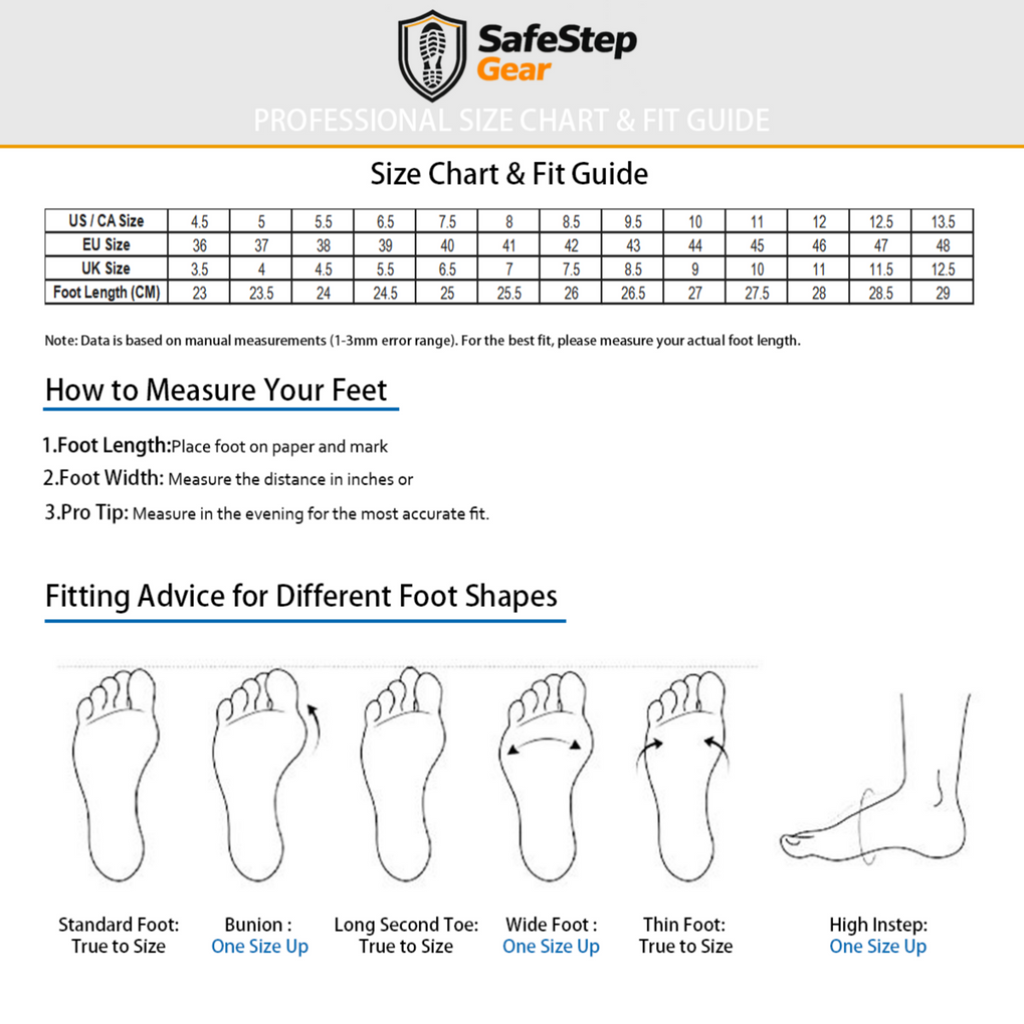 SafeStep Gear

PROFESSIONAL SIZE CHART & FIT GUIDE

Size Chart & Fit Guide

| US / CA Size | 4.5 | 5 | 5.5 | 6.5 | 7.5 | 8 | 8.5 | 9.5 | 10 | 11 | 12 | 12.5 | 13.5 |
|---|---|---|---|---|---|---|---|---|---|---|---|---|---|
| EU Size | 36 | 37 | 38 | 39 | 40 | 41 | 42 | 43 | 44 | 45 | 46 | 47 | 48 |
| UK Size | 3.5 | 4 | 4.5 | 5.5 | 6.5 | 7 | 7.5 | 8.5 | 9 | 10 | 11 | 11.5 | 12.5 |
| Foot Length (CM) | 23 | 23.5 | 24 | 24.5 | 25 | 25.5 | 26 | 26.5 | 27 | 27.5 | 28 | 28.5 | 29 |

Note: Data is based on manual measurements (1-3mm error range). For the best fit, please measure your actual foot length.

How to Measure Your Feet

1.Foot Length:Place foot on paper and mark

2.Foot Width: Measure the distance in inches or

3.Pro Tip: Measure in the evening for the most accurate fit.

Fitting Advice for Different Foot Shapes

Standard Foot: True to Size

Bunion : One Size Up

Long Second Toe: True to Size

Wide Foot : One Size Up

Thin Foot: True to Size

High Instep: One Size Up